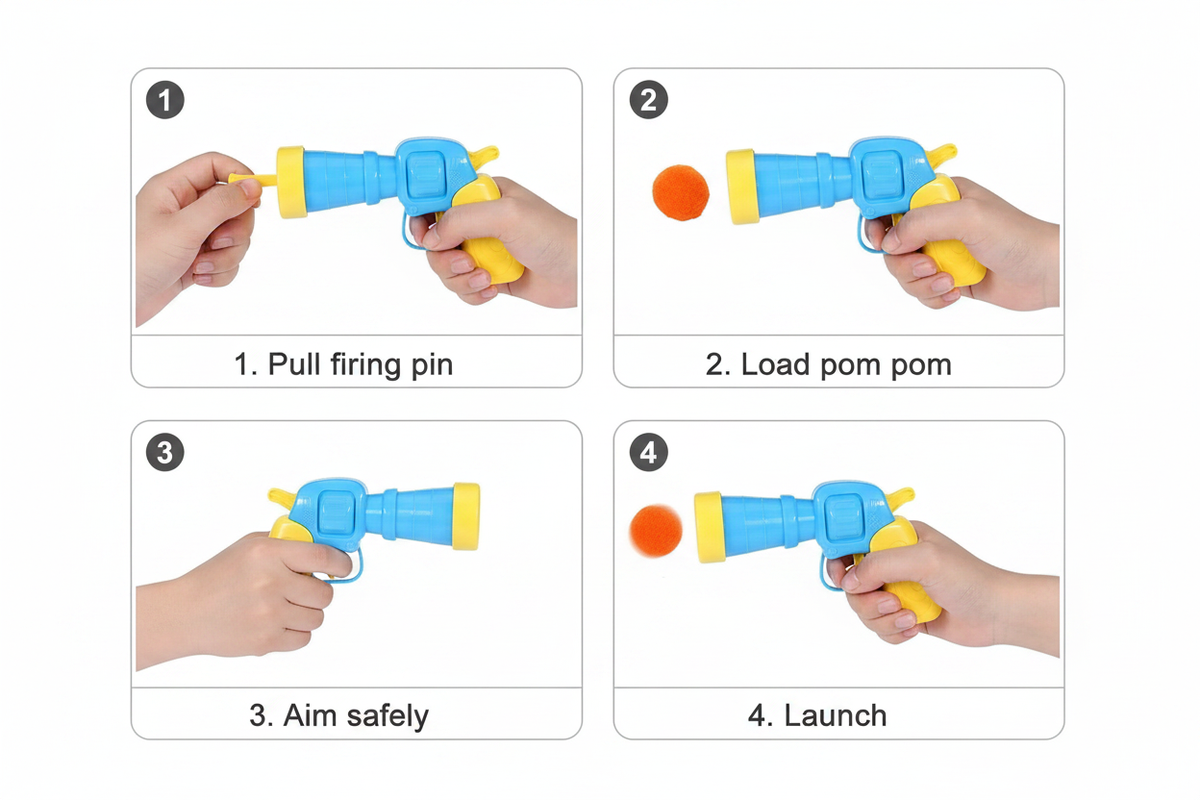 1

1. Pull firing pin

2

2. Load pom pom

3

3. Aim safely

4

4. Launch